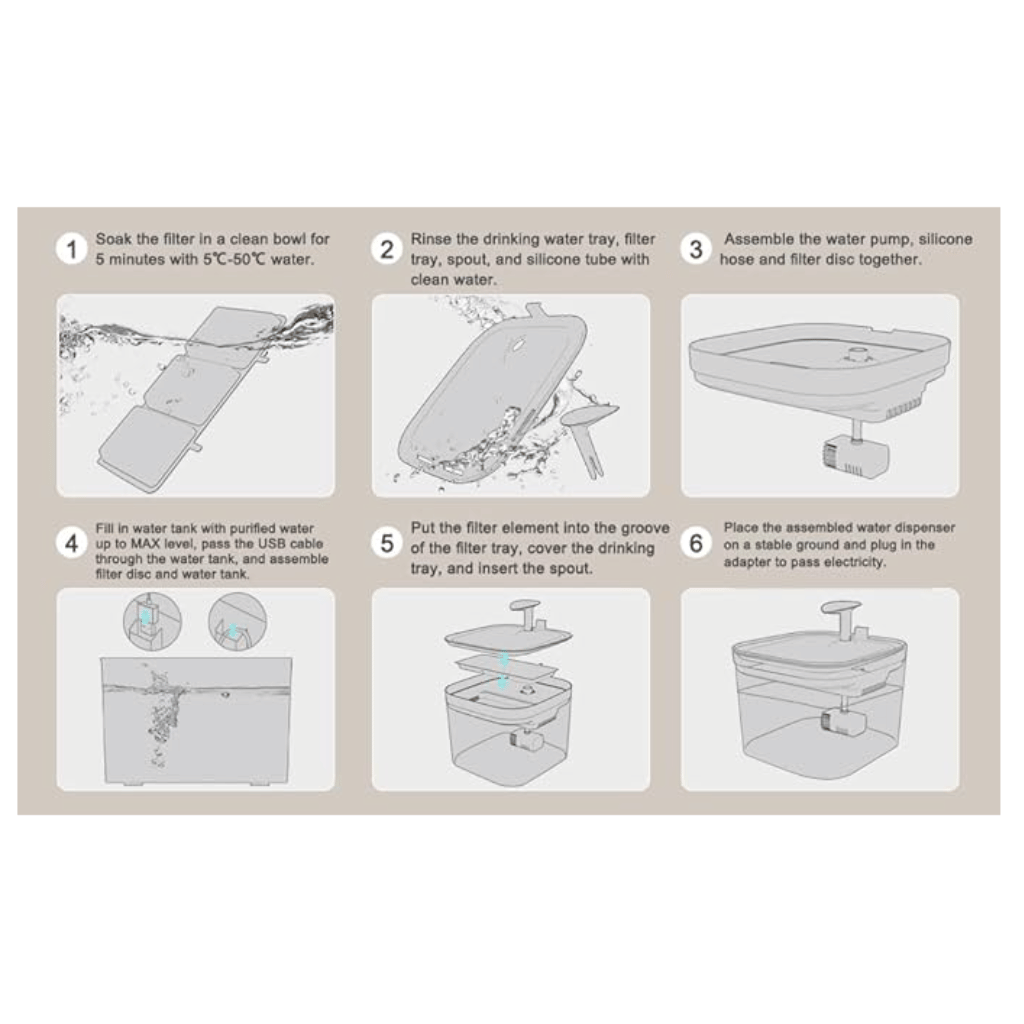 1 Soak the filter in a clean bowl for 5 minutes with 5℃-50℃ water.

2 Rinse the drinking water tray, filter tray, spout, and silicone tube with clean water.

3 Assemble the water pump, silicone hose and filter disc together.

4 Fill in water tank with purified water up to MAX level, pass the USB cable through the water tank, and assemble filter disc and water tank.

5 Put the filter element into the groove of the filter tray, cover the drinking tray, and insert the spout.

6 Place the assembled water dispenser on a stable ground and plug in the adapter to pass electricity.